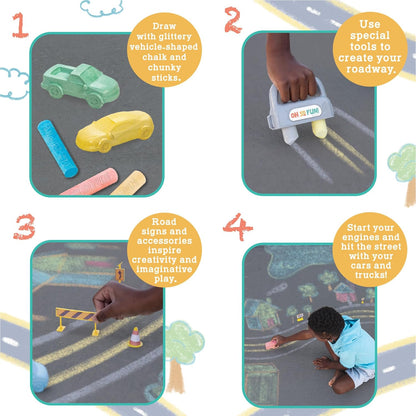 1

Draw with glittery vehicle-shaped chalk and chunky sticks.

2

Use special tools to create your roadway.

ON THE FUN

3

Road signs and accessories inspire creativity and imaginative play.

4

Start your engines and hit the street with your cars and trucks!