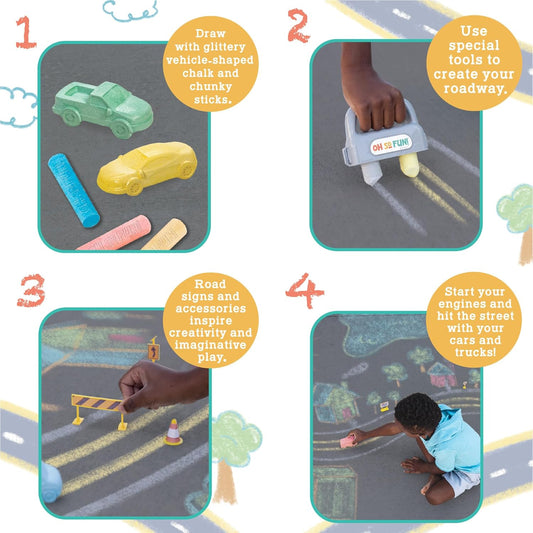 1

Draw with glittery vehicle-shaped chalk and chunky sticks.

2

Use special tools to create your roadway.

OH SO FUN!

3

Road signs and accessories inspire creativity and imaginative play.

4

Start your engines and hit the street with your cars and trucks!